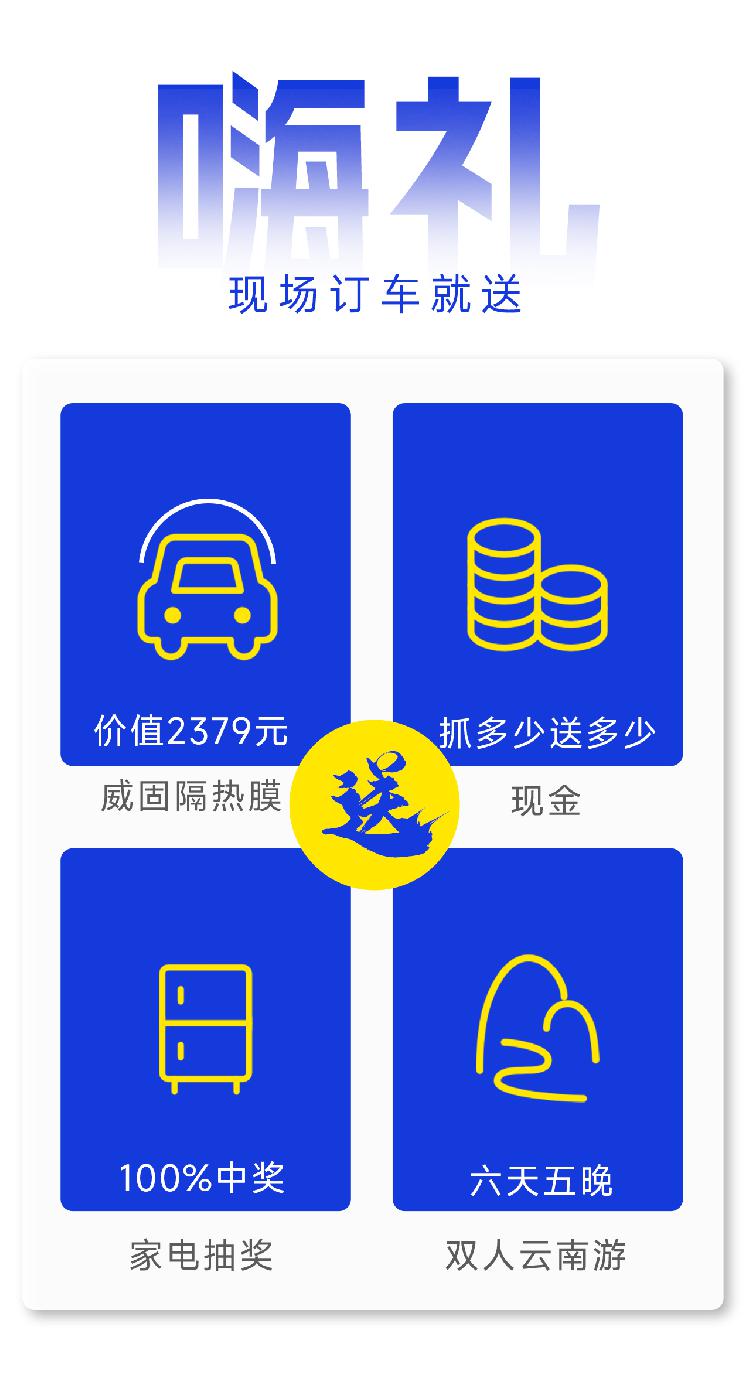 嗨礼

现场订车就送

价值2379元

威固隔热膜

抓多少送多少

现金

送

100%中奖

家电抽奖

六天五晚

双人云南游